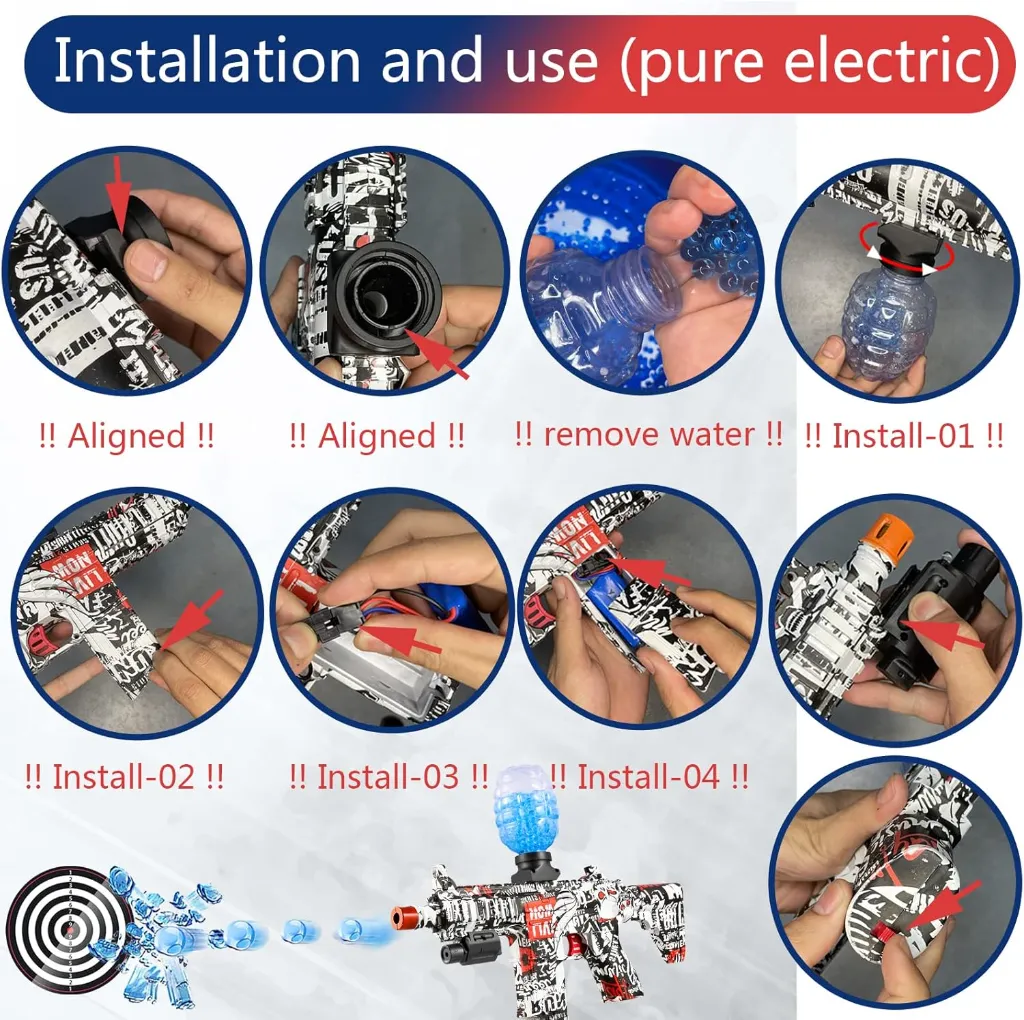 Installation and use (pure electric)

!! Aligned !!

!! Aligned !!

!! remove water !!

!! Install-01 !!

!! Install-02 !!

!! Install-03 !!

!! Install-04 !!